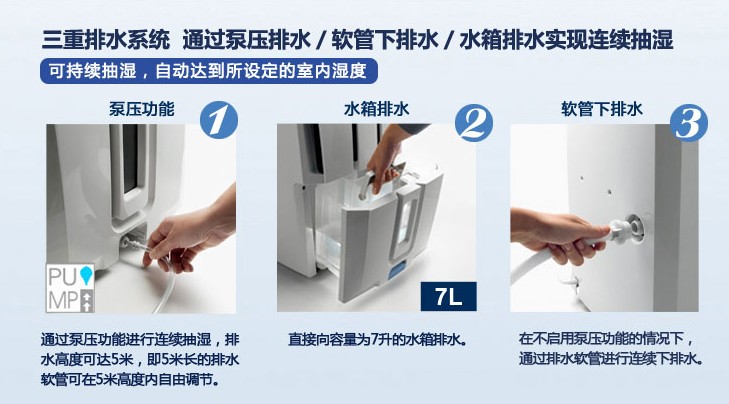 三重排水系统 通过泵压排水 / 软管下排水 / 水箱排水实现连续抽湿

可持续抽湿，自动达到所设定的室内湿度

泵压功能 1

PU MP

通过泵压功能进行连续抽湿，排水高度可达5米，即5米长的排水软管可在5米高度内自由调节。

水箱排水 2

7L

直接向容量为7升的水箱排水。

软管下排水 3

在不启用泵压功能的情况下，通过排水软管进行连续下排水。